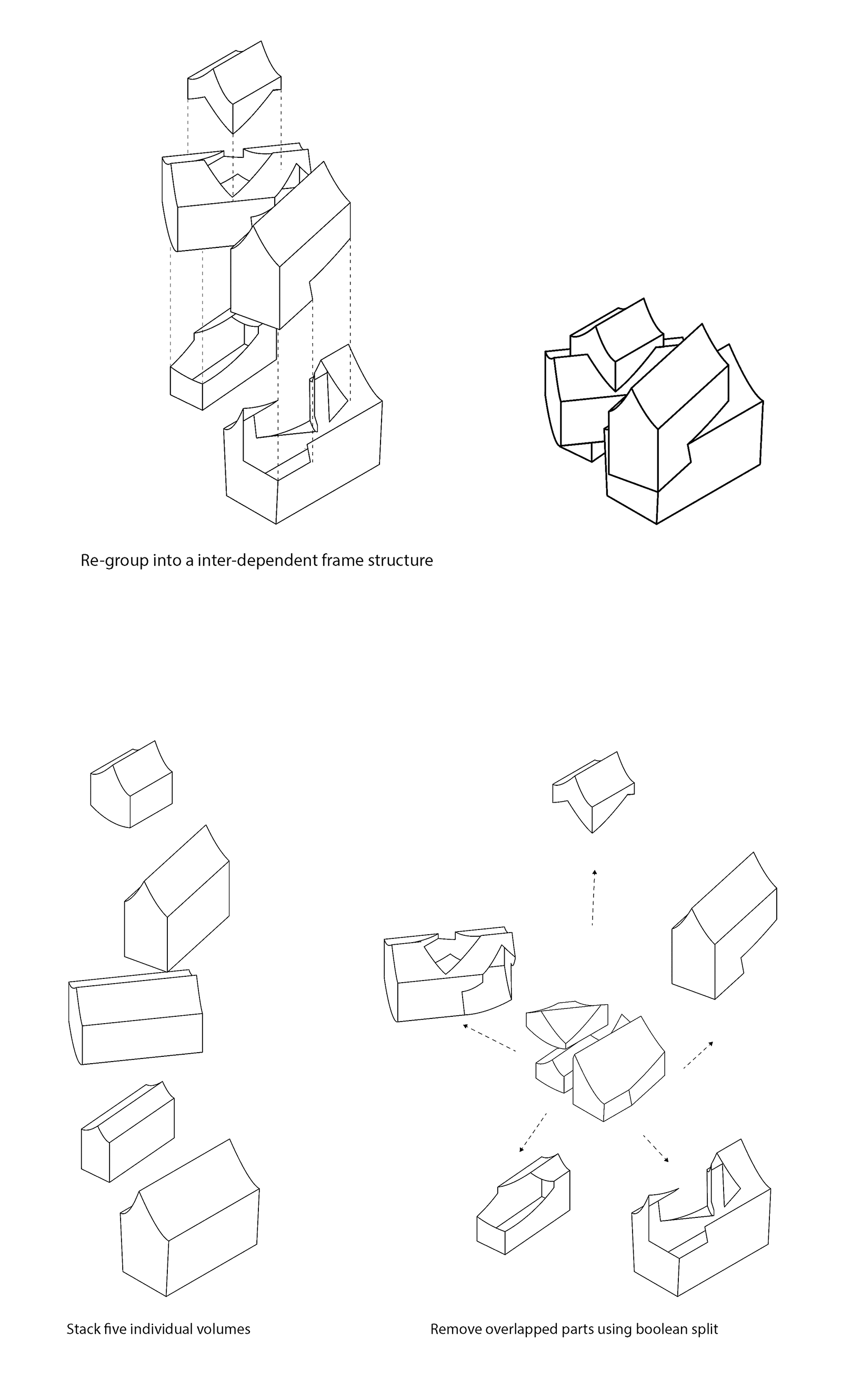 Re-group into a inter-dependent frame structure

Stack five individual volumes

Remove overlapped parts using boolean split