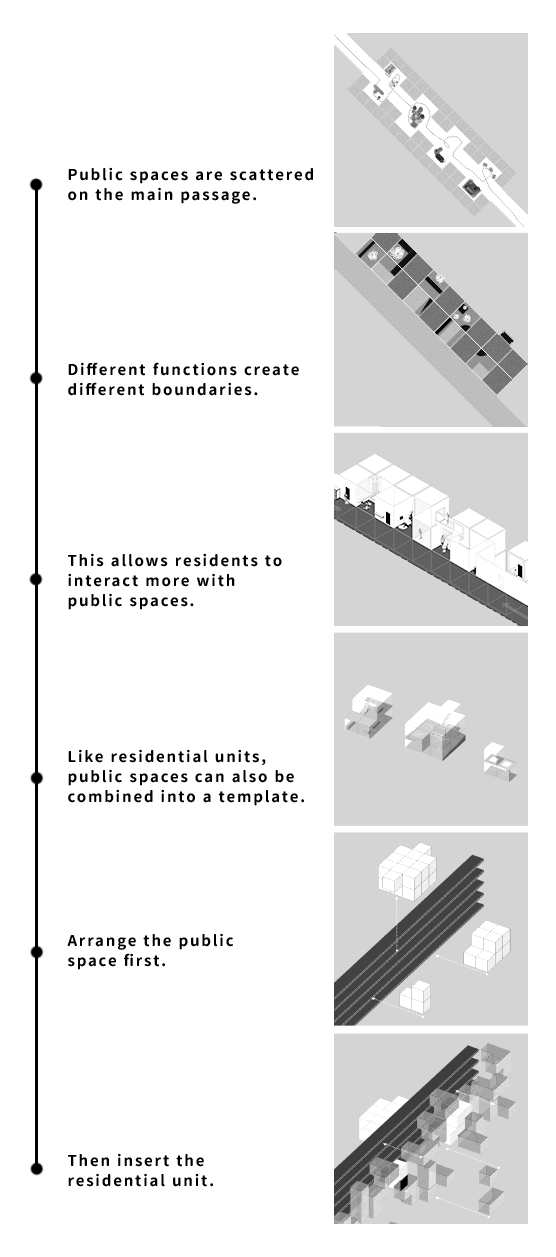 Public spaces are scattered on the main passage.

Different functions create different boundaries.

This allows residents to interact more with public spaces.

Like residential units, public spaces can also be combined into a template.

Arrange the public space first.

Then insert the residential unit.