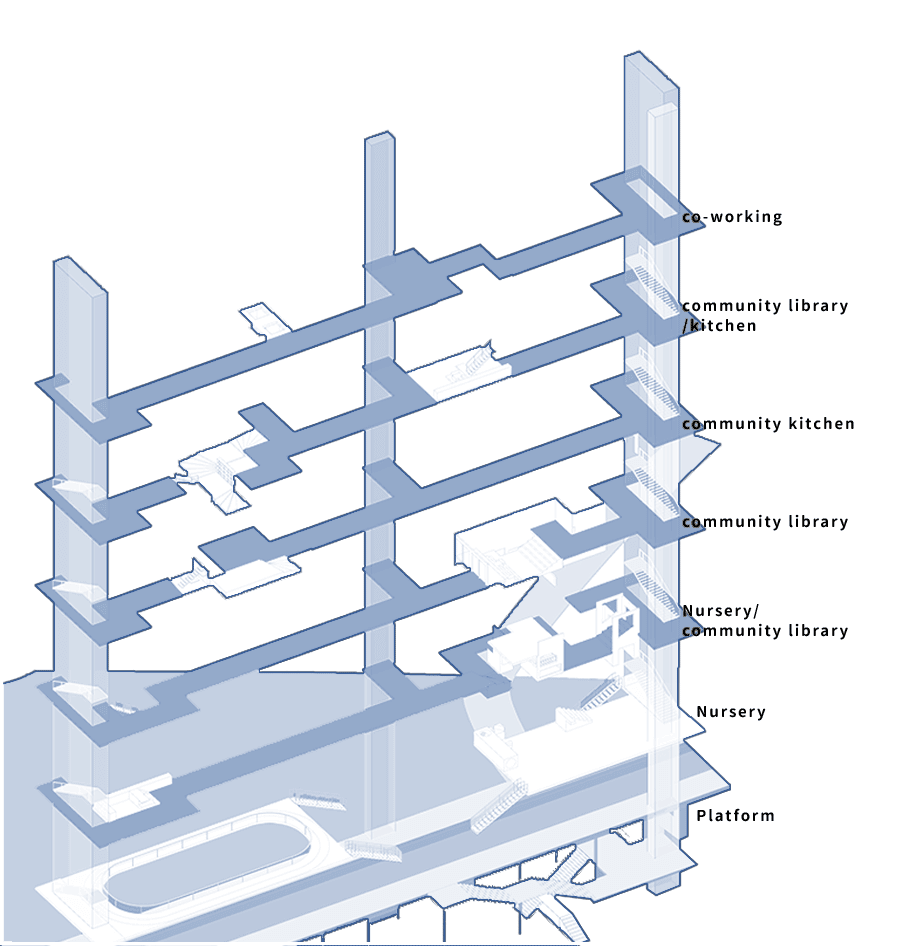 co-working

community library
/kitchen

community kitchen

community library

Nursery/
community library

Nursery

Platform