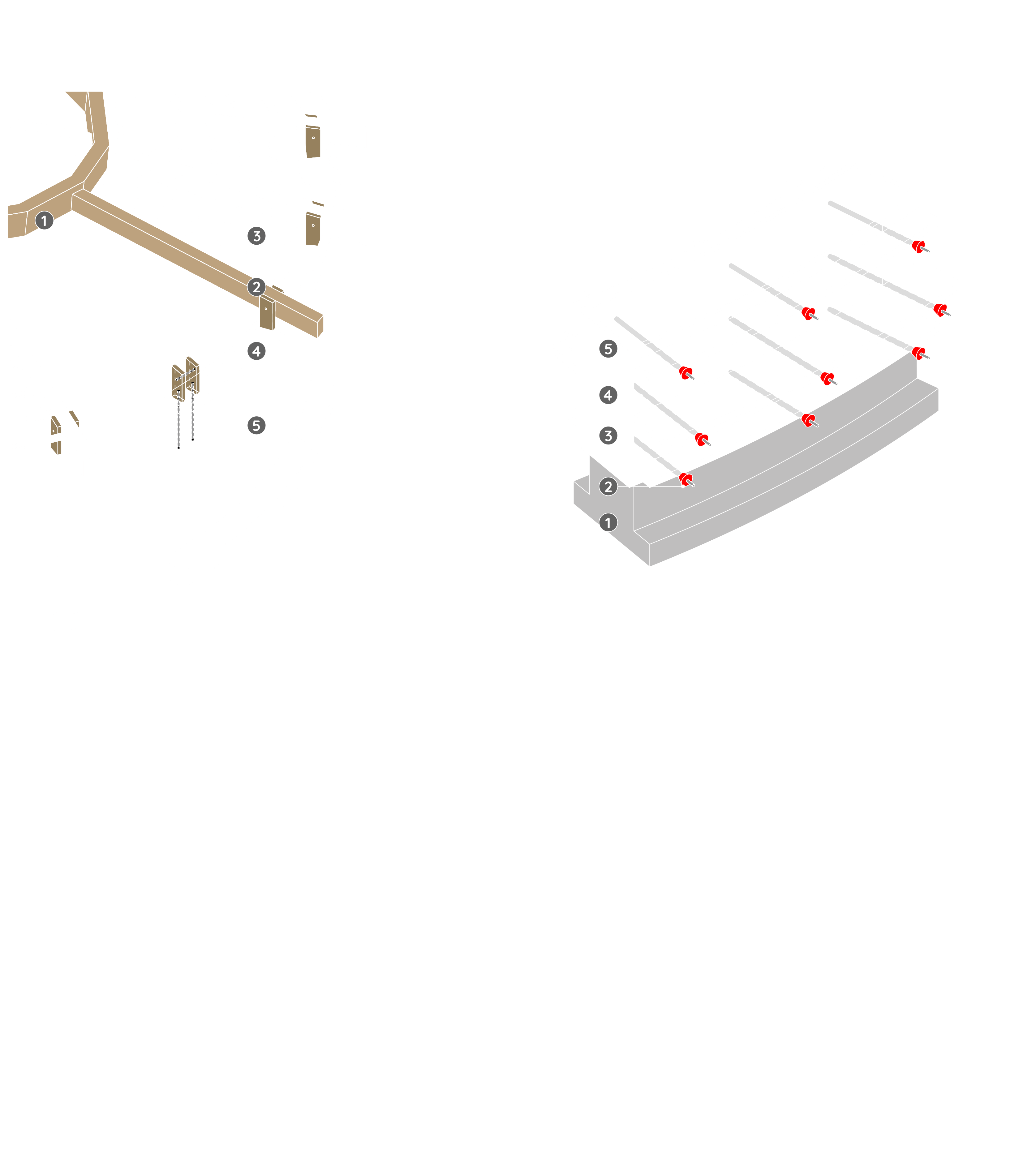 1
3
2
4
5
5
4
3
2
1